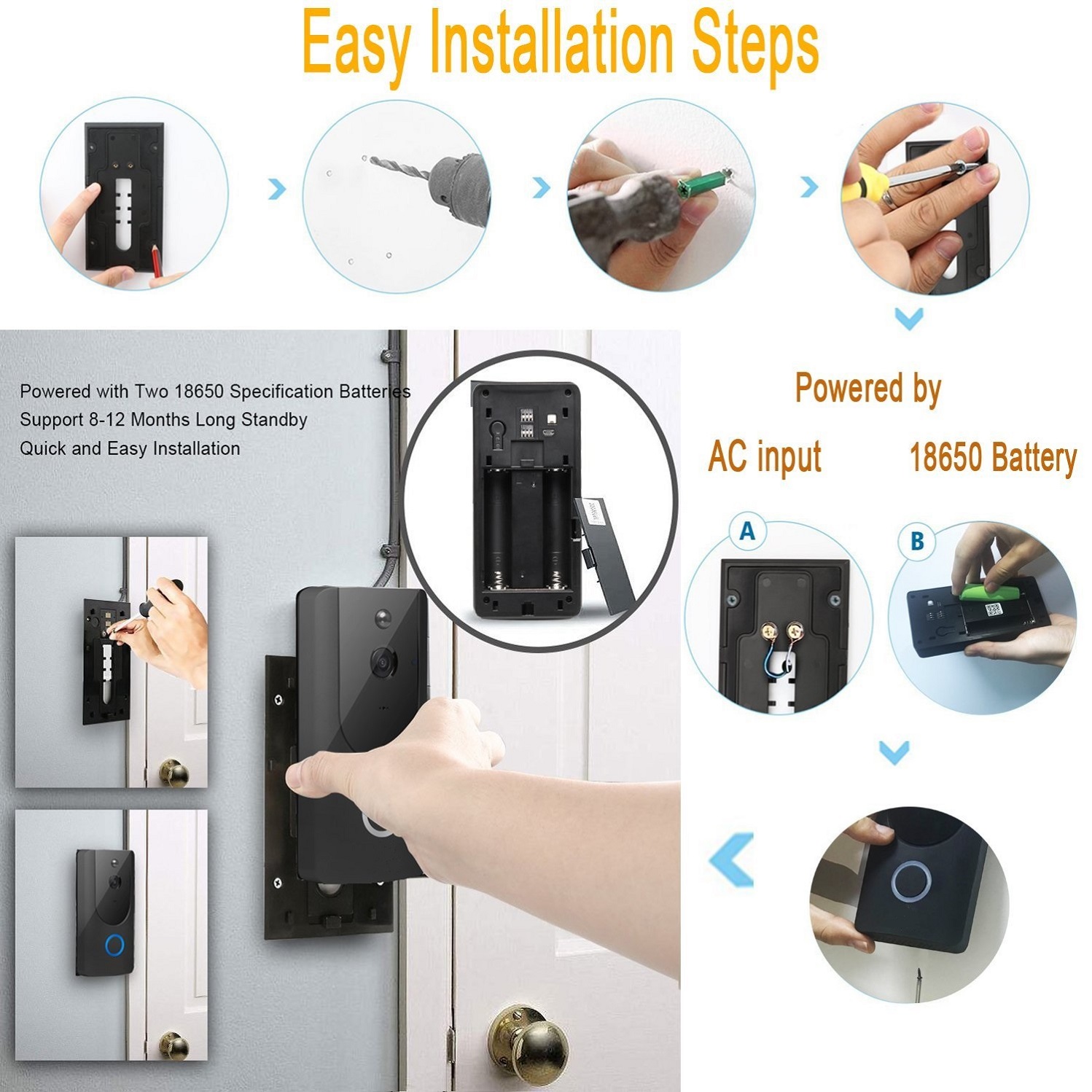 Easy Installation Steps

Powered with Two 18650 Specification Batteries
Support 8-12 Months Long Standby
Quick and Easy Installation

Powered by

AC input

18650 Battery

A

B